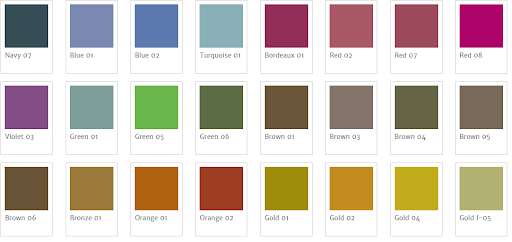 Navy 07

Blue 01

Blue 02

Turquoise 01

Bordeaux 01

Red 02

Red 07

Red 08

Violet 03

Green 01

Green 05

Green 06

Brown 01

Brown 03

Brown 04

Brown 05

Brown 06

Bronze 01

Orange 01

Orange 02

Gold 01

Gold 02

Gold 04

Gold I-05